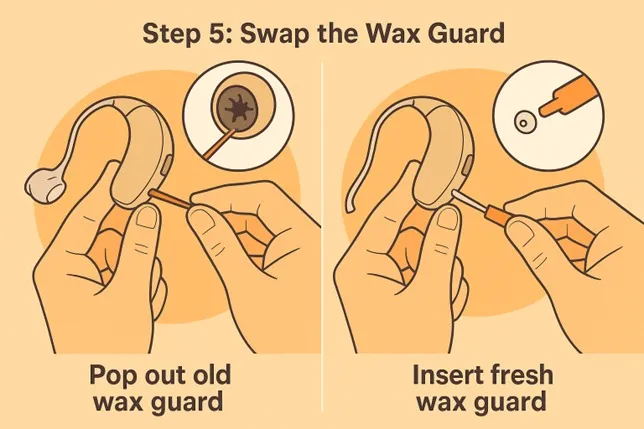 Step 5: Swap the Wax Guard

Pop out old wax guard

Insert fresh wax guard