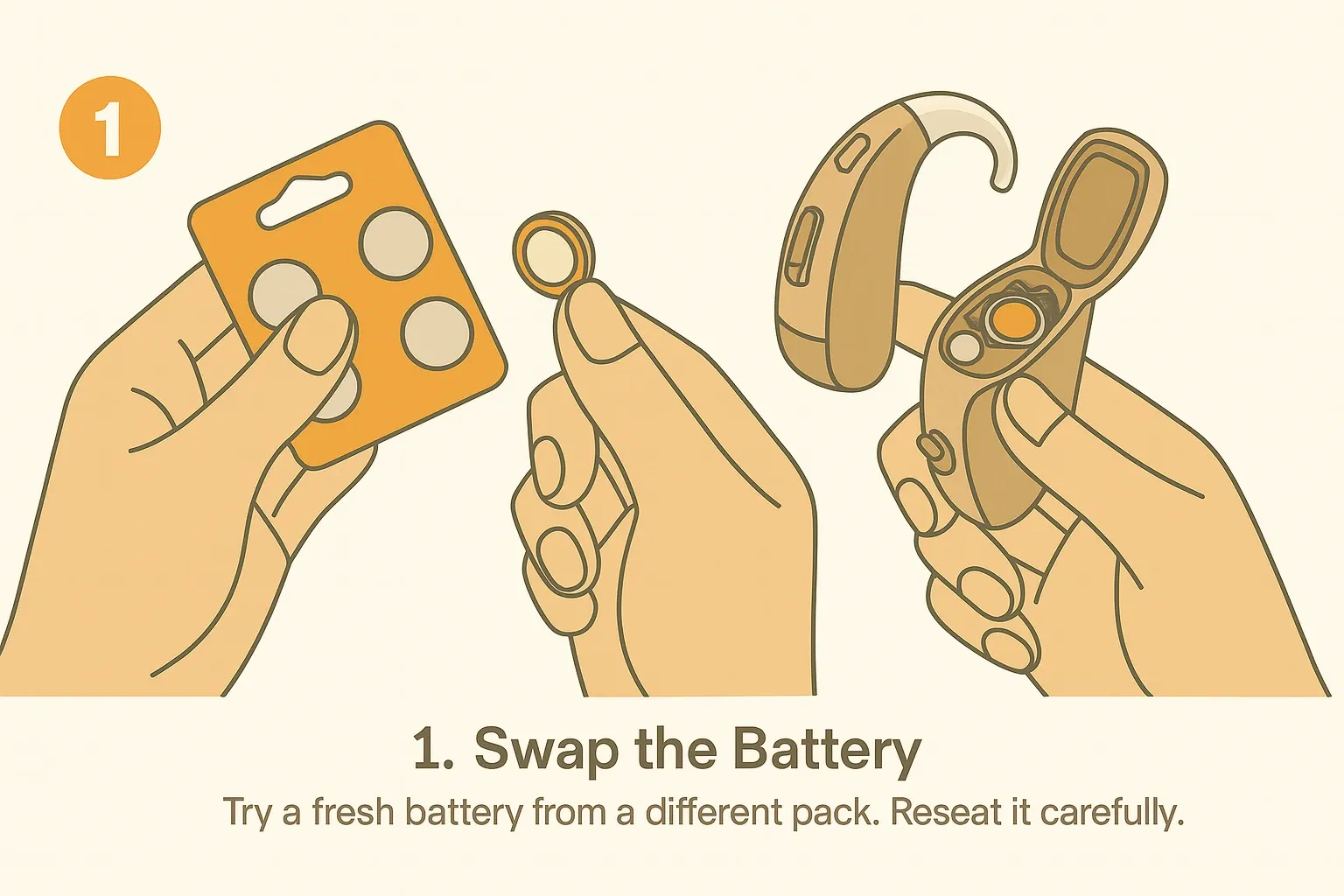 1

1. Swap the Battery

Try a fresh battery from a different pack. Reseat it carefully.